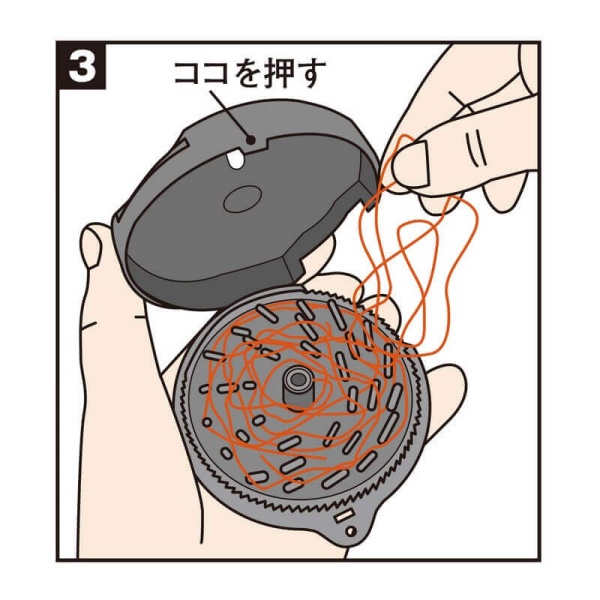 3
ココを押す