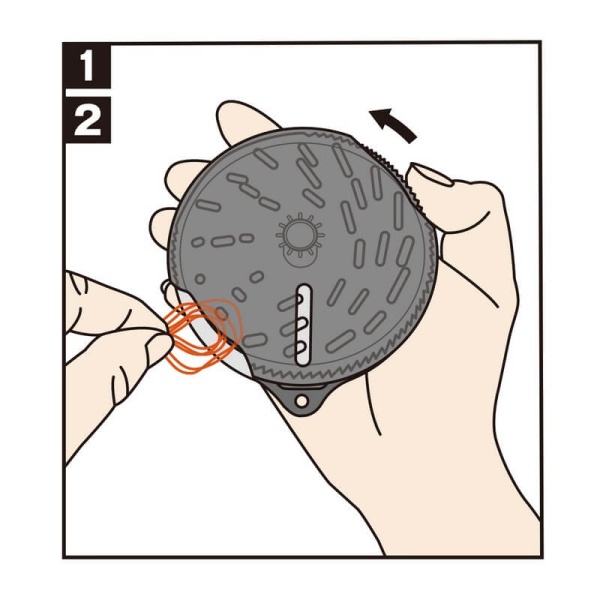 1
2