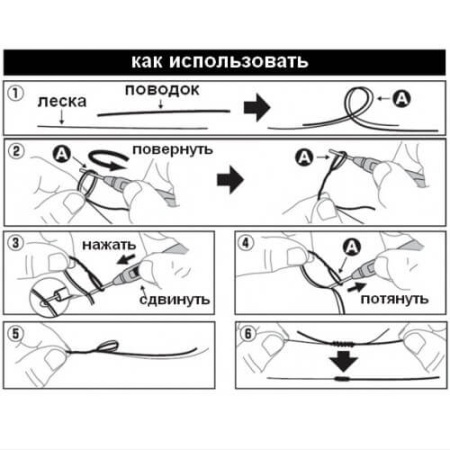 как использовать

1 леска поводок A

2 A повернуть A

3 нажать сдвинуть

4 A потянуть

5

6